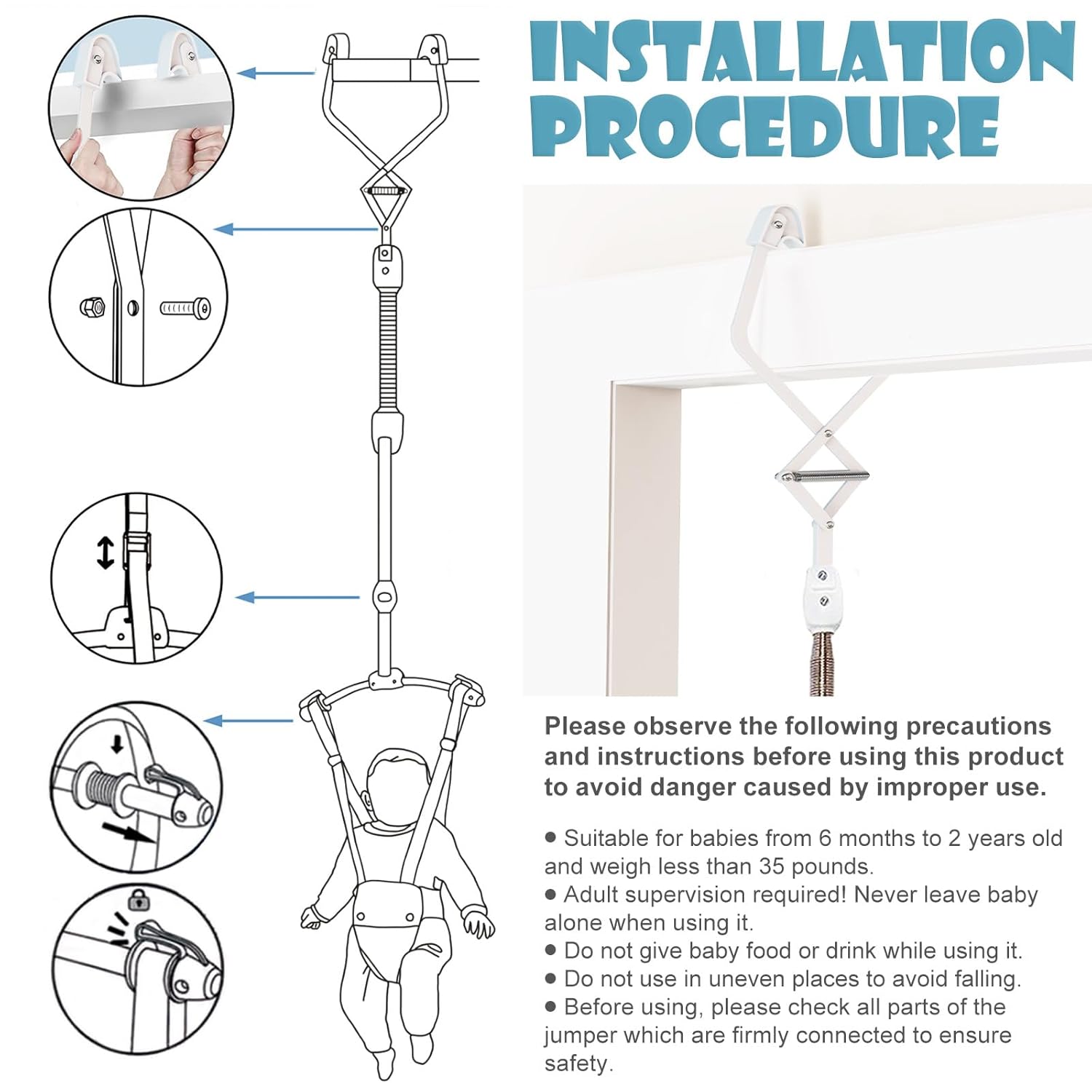 INSTALLATION PROCEDURE

Please observe the following precautions and instructions before using this product to avoid danger caused by improper use.

● Suitable for babies from 6 months to 2 years old and weigh less than 35 pounds.
● Adult supervision required! Never leave baby alone when using it.
● Do not give baby food or drink while using it.
● Do not use in uneven places to avoid falling.
● Before using, please check all parts of the jumper which are firmly connected to ensure safety.