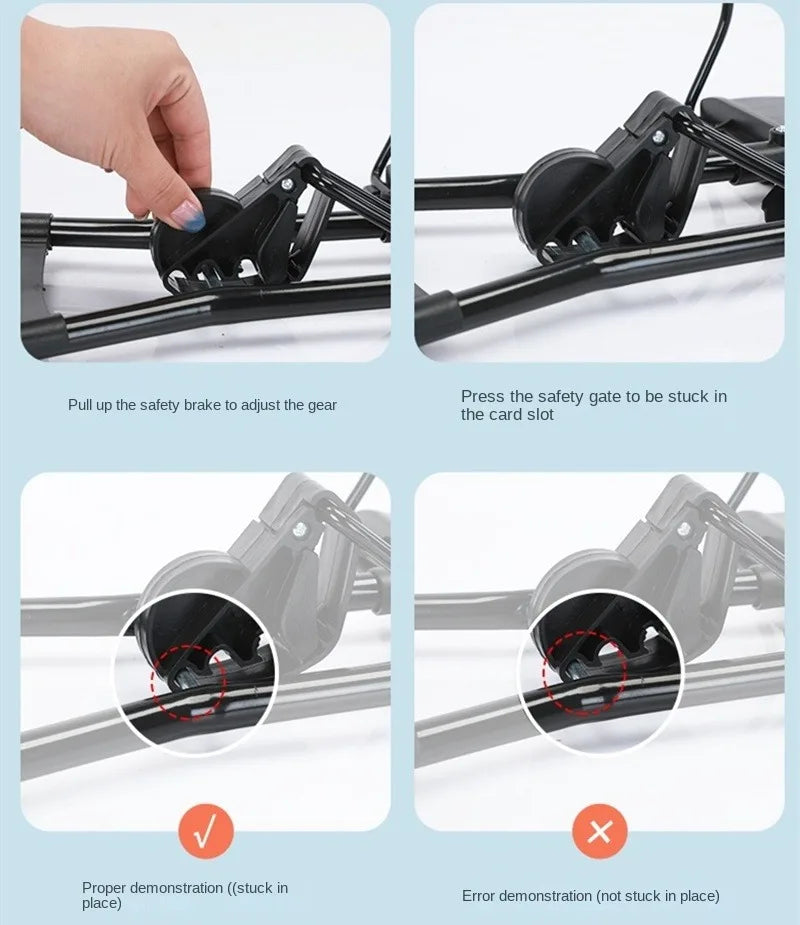 Pull up the safety brake to adjust the gear

Press the safety gate to be stuck in the card slot

√

Proper demonstration ((stuck in place)

×

Error demonstration (not stuck in place)