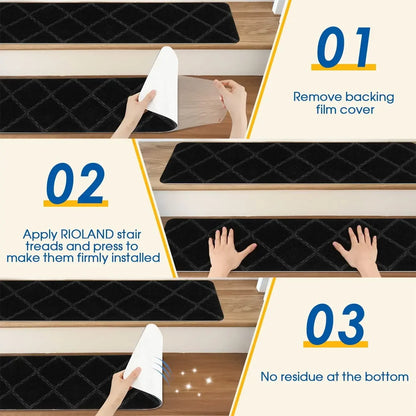 01

Remove backing film cover

02

Apply RIOLAND stair treads and press to make them firmly installed

03

No residue at the bottom